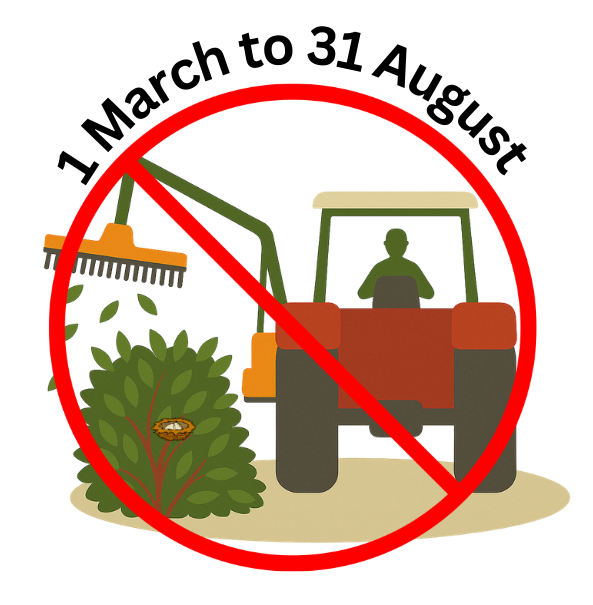 1 March to 31 August